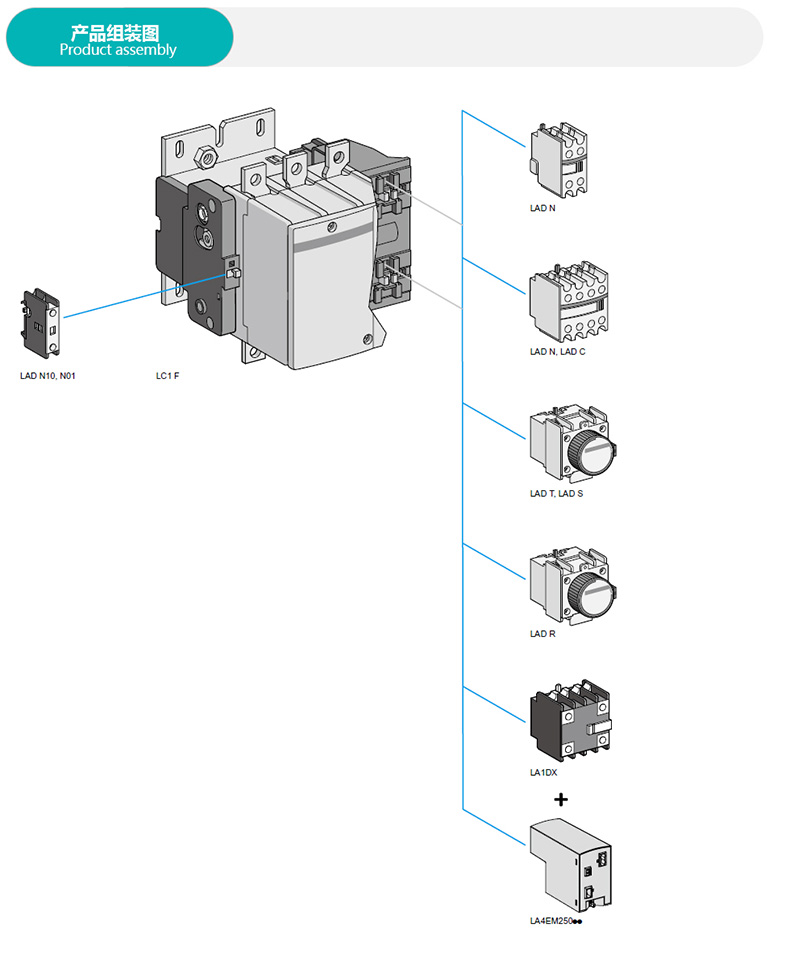 产品组装图
Product assembly

LAD N10, N01

LC1 F

LAD N

LAD N, LAD C

LAD T, LAD S

LAD R

LA1DX

+

LA4EM250●●